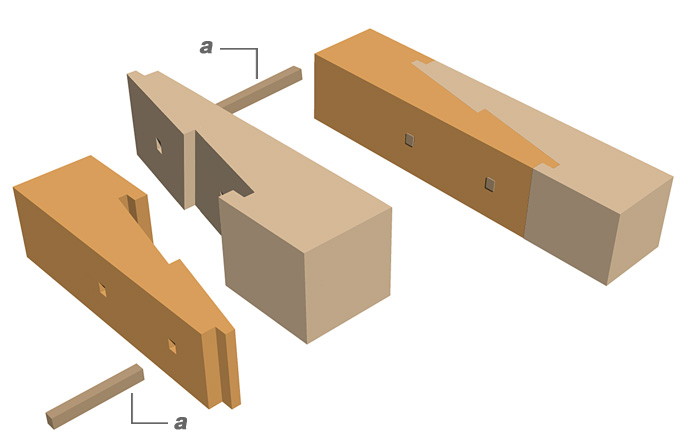 a

a