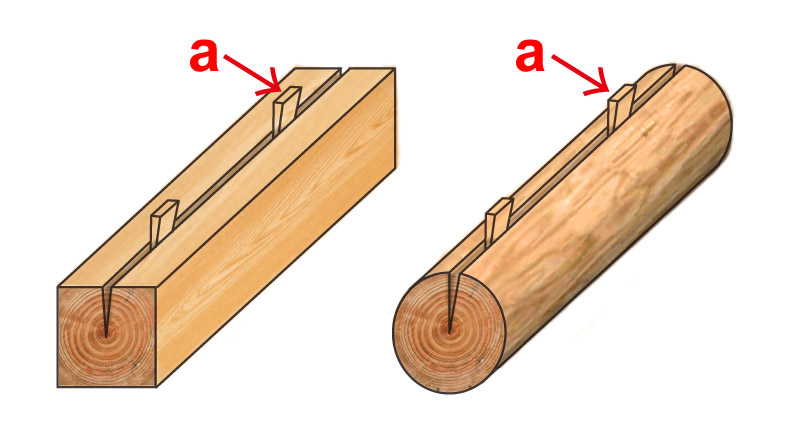 a

a