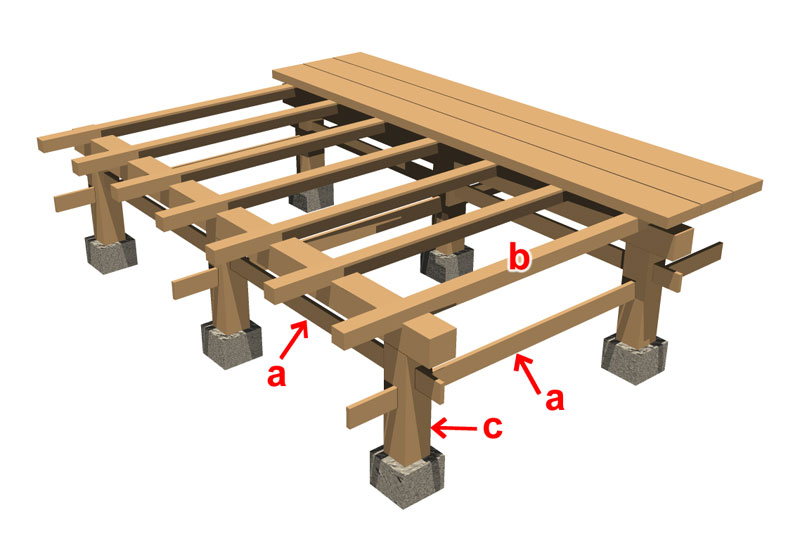 b
a
a
c